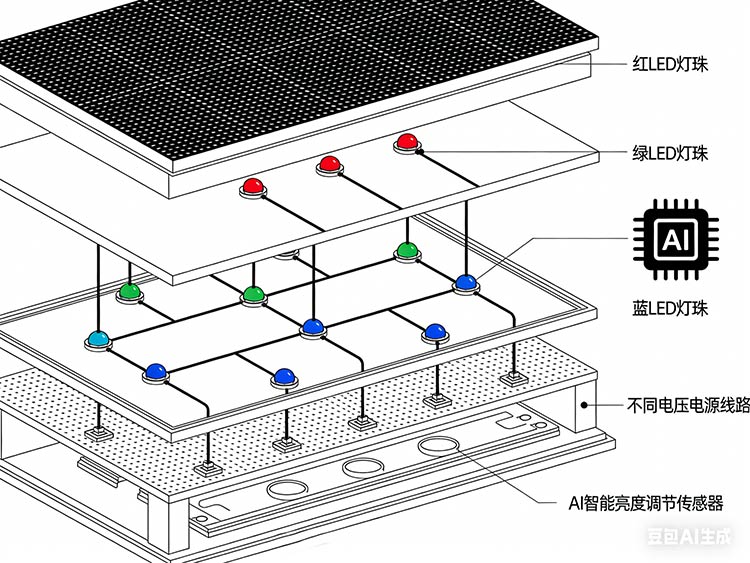 红LED灯珠

绿LED灯珠

AI

蓝LED灯珠

不同电压电源线路

AI智能亮度调节传感器

豆包AI生成